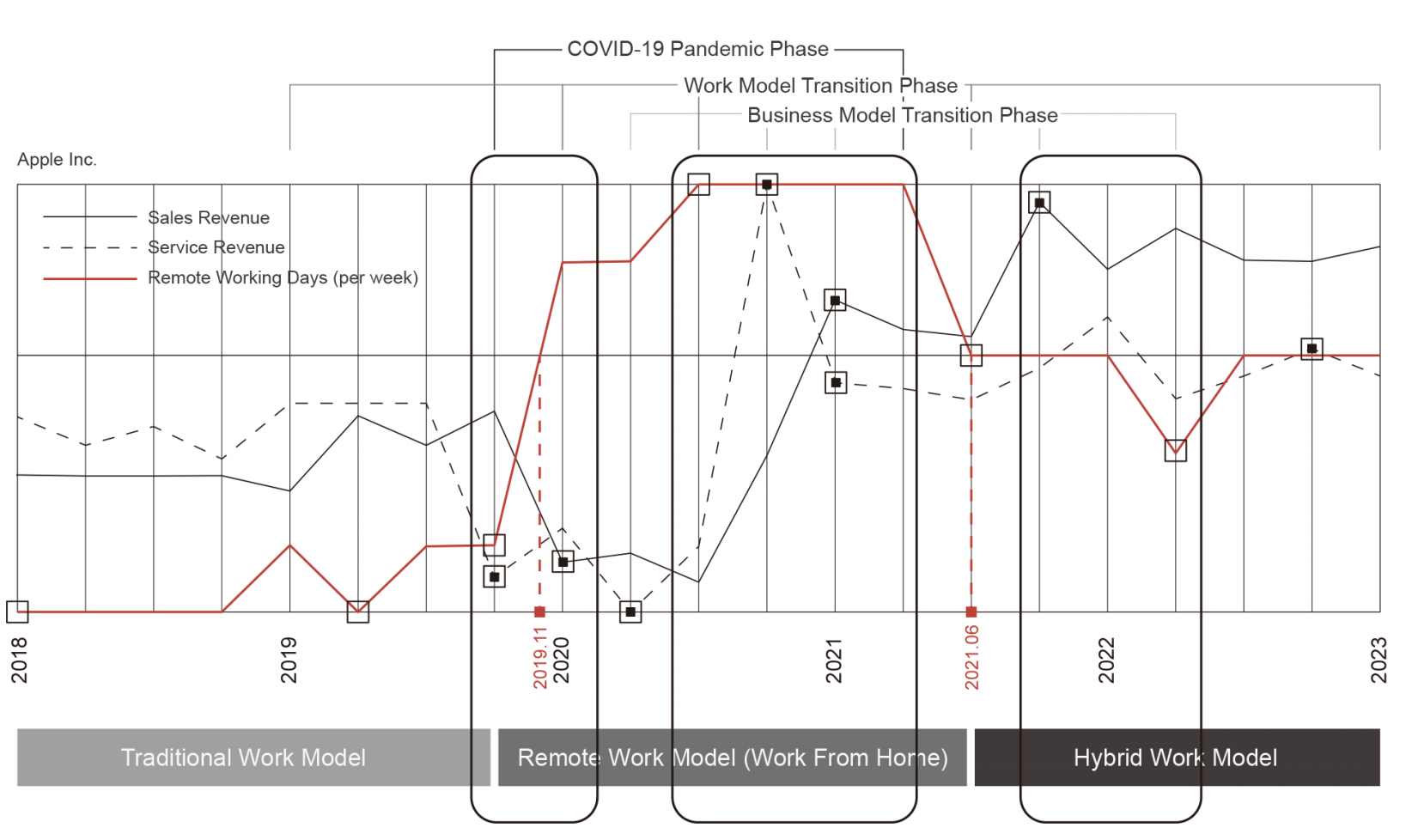 COVID-19 Pandemic Phase

Work Model Transition Phase

Business Model Transition Phase

Apple Inc.

Sales Revenue
Service Revenue
Remote Working Days (per week)

2018
2019
2019.11
2020
2021
2021.06
2022
2023

Traditional Work Model
Remote Work Model (Work From Home)
Hybrid Work Model