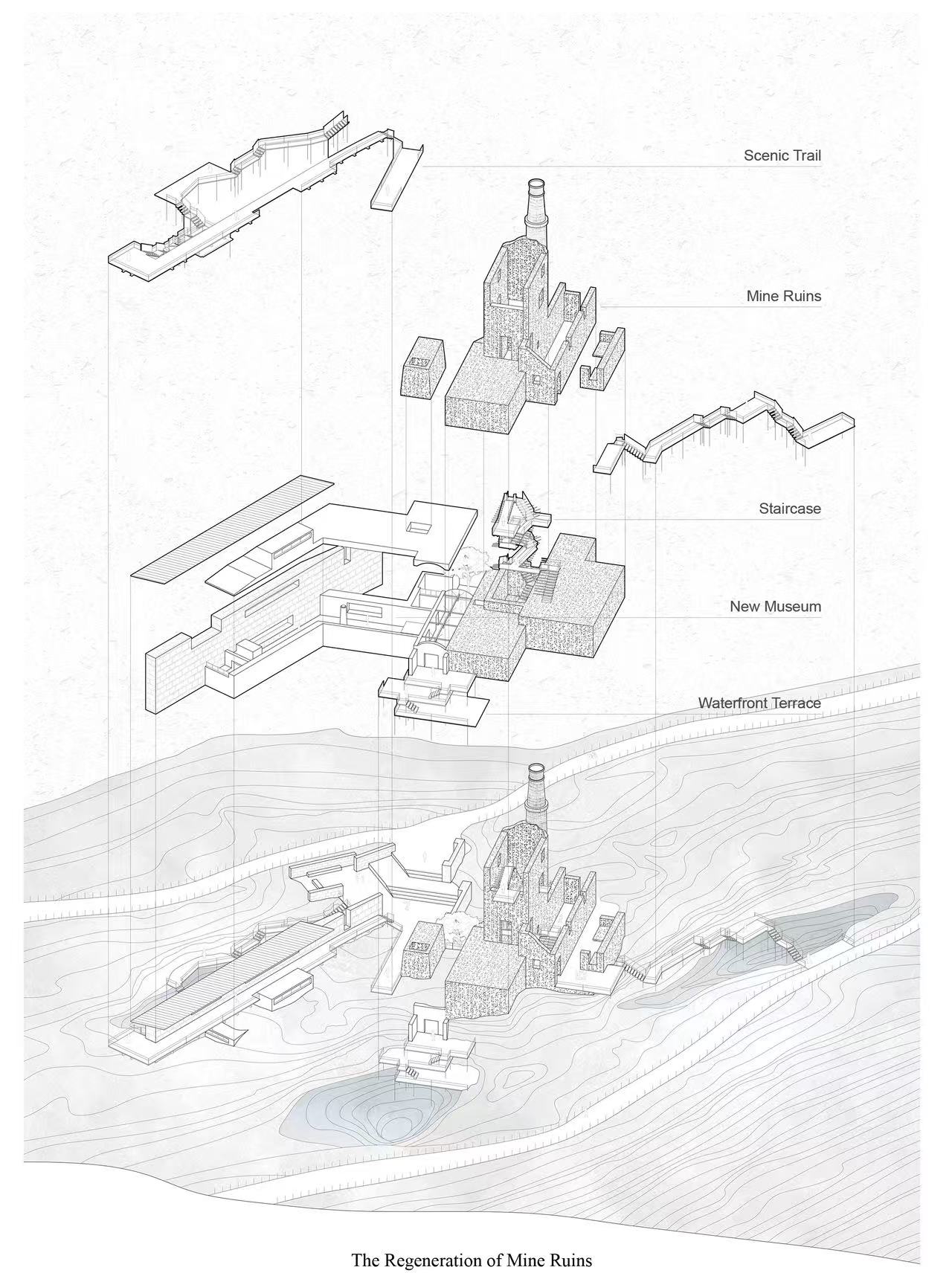 Scenic Trail

Mine Ruins

Staircase

New Museum

Waterfront Terrace

The Regeneration of Mine Ruins